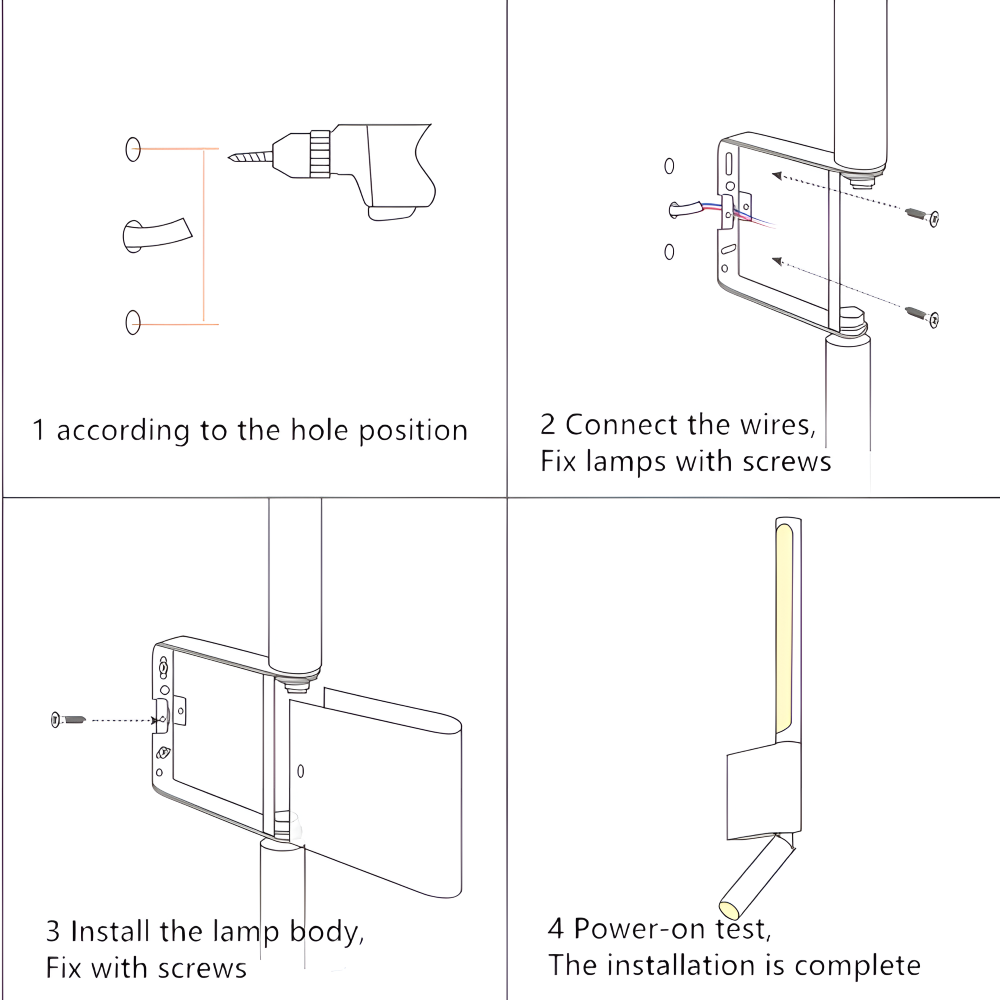 1 according to the hole position

2 Connect the wires,
Fix lamps with screws

3 Install the lamp body,
Fix with screws

4 Power-on test,
The installation is complete