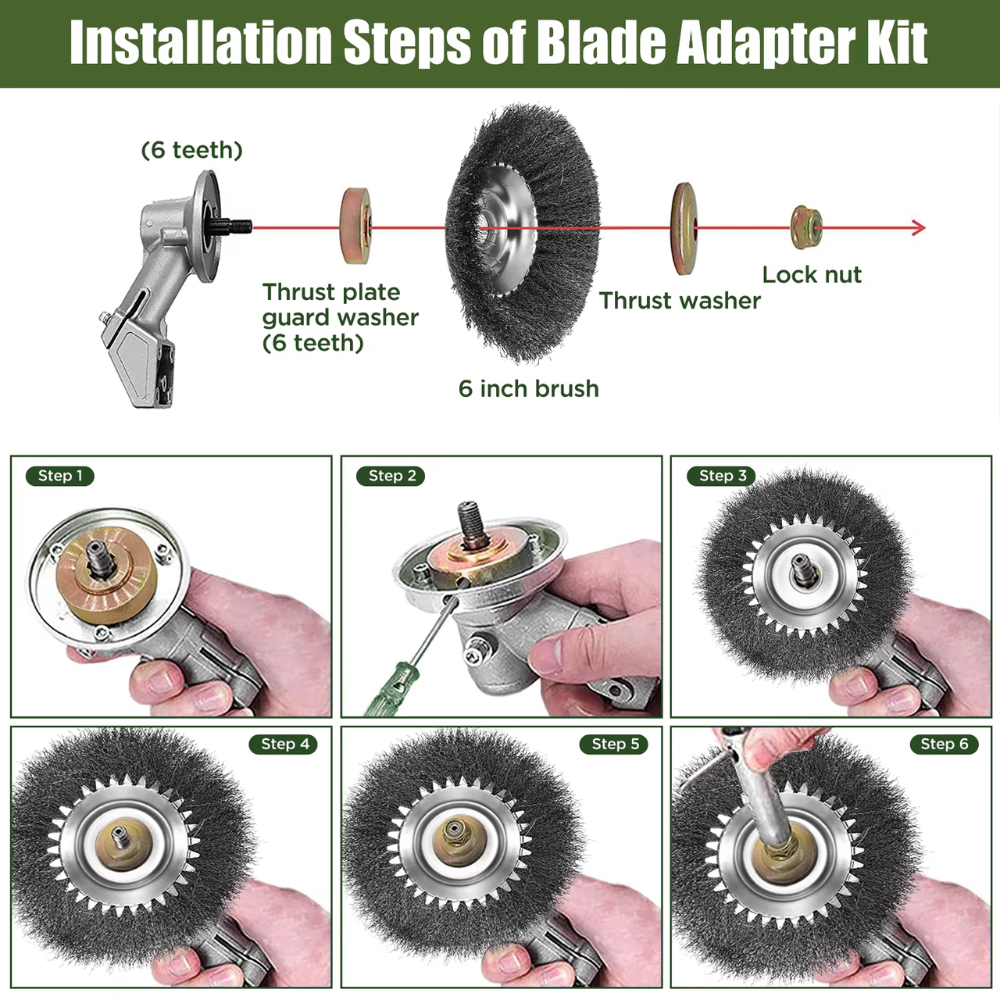 Installation Steps of Blade Adapter Kit

(6 teeth)

Thrust plate guard washer (6 teeth)

6 inch brush

Thrust washer

Lock nut

Step 1

Step 2

Step 3

Step 4

Step 5

Step 6