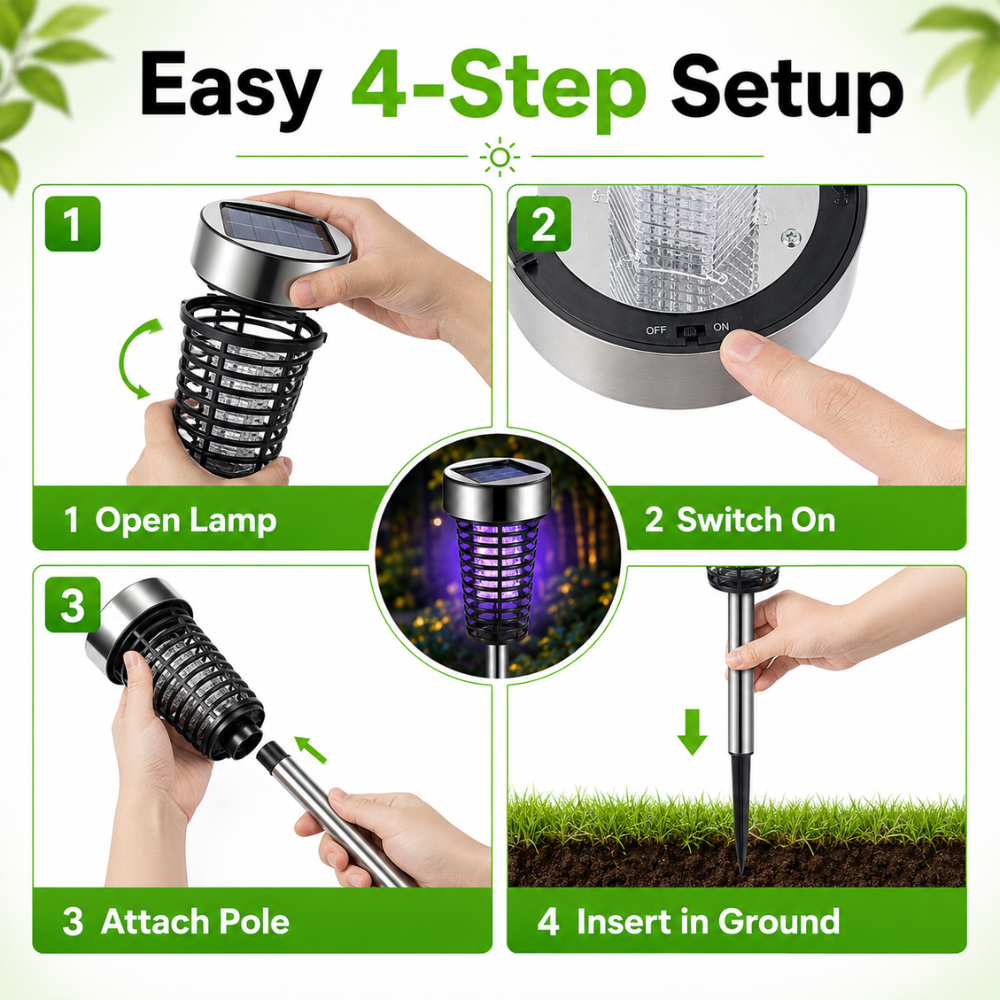 Easy 4-Step Setup

1

1 Open Lamp

2

OFF ON

2 Switch On

3

3 Attach Pole

4 Insert in Ground