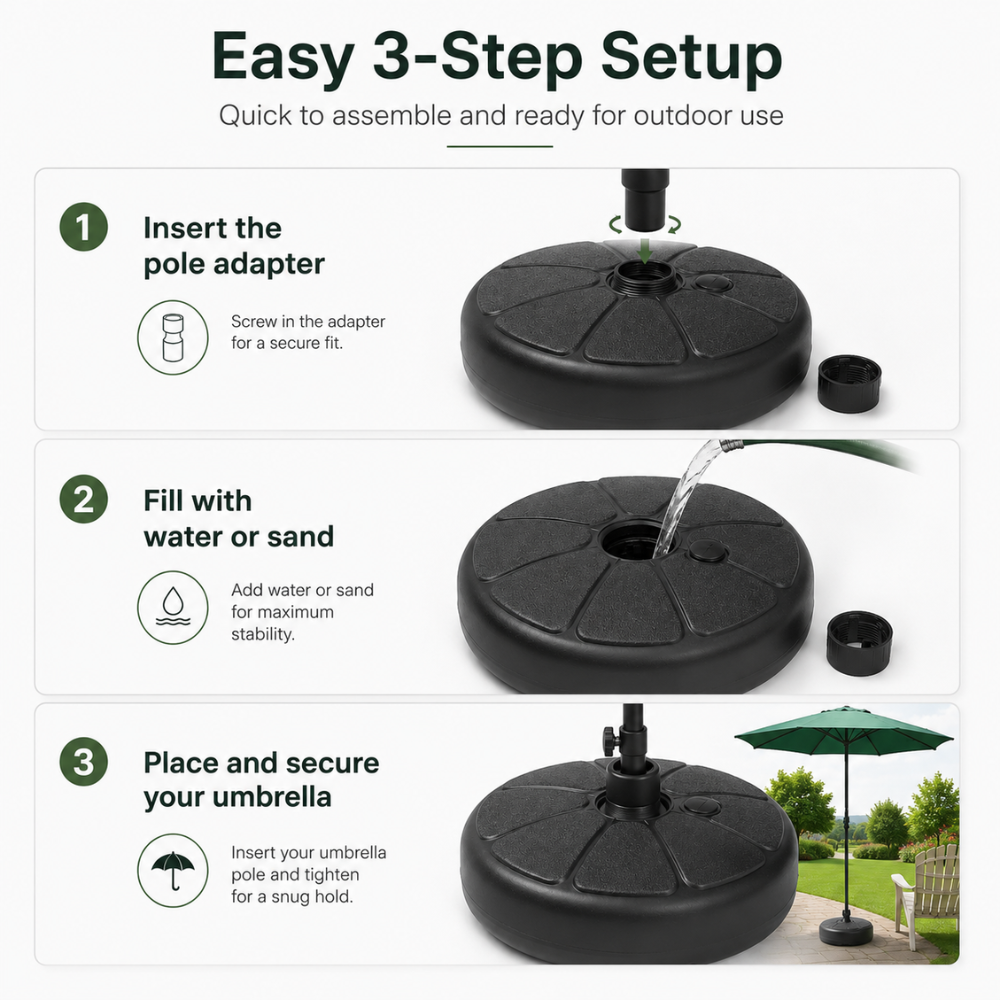 Easy 3-Step Setup

Quick to assemble and ready for outdoor use

1

Insert the pole adapter

Screw in the adapter for a secure fit.

2

Fill with water or sand

Add water or sand for maximum stability.

3

Place and secure your umbrella

Insert your umbrella pole and tighten for a snug hold.