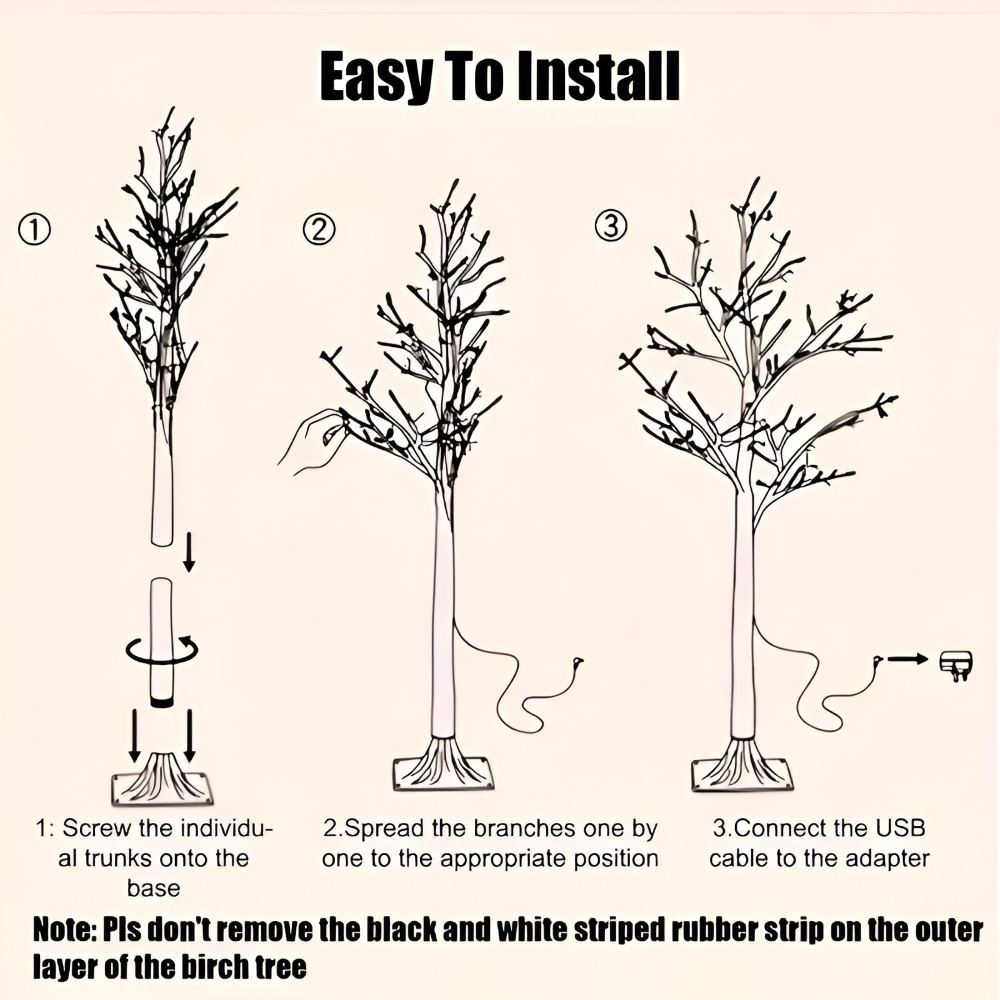 Easy To Install

①

②

③

1: Screw the individual trunks onto the base

2.Spread the branches one by one to the appropriate position

3.Connect the USB cable to the adapter

Note: Pls don't remove the black and white striped rubber strip on the outer layer of the birch tree