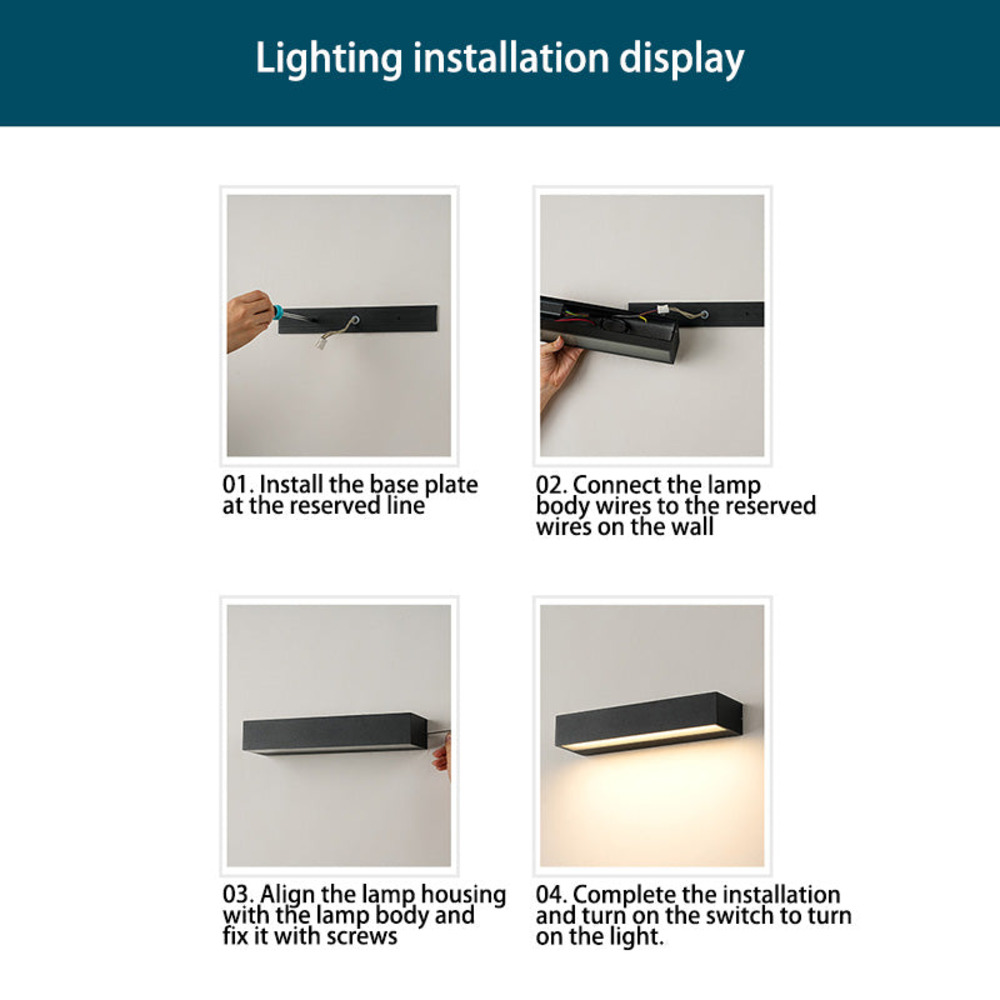 Lighting installation display

01. Install the base plate at the reserved line

02. Connect the lamp body wires to the reserved wires on the wall

03. Align the lamp housing with the lamp body and fix it with screws

04. Complete the installation and turn on the switch to turn on the light.