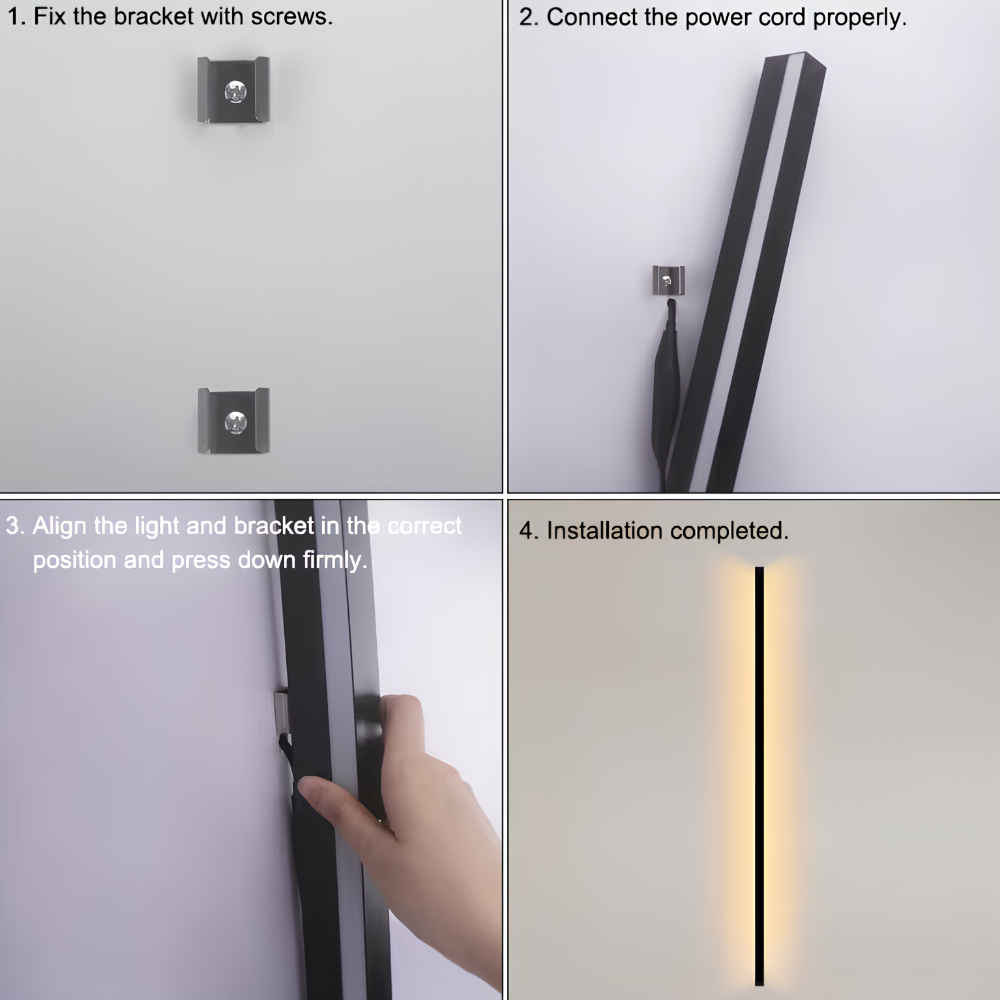 1. Fix the bracket with screws.

2. Connect the power cord properly.

3. Align the light and bracket in the correct position and press down firmly.

4. Installation completed.