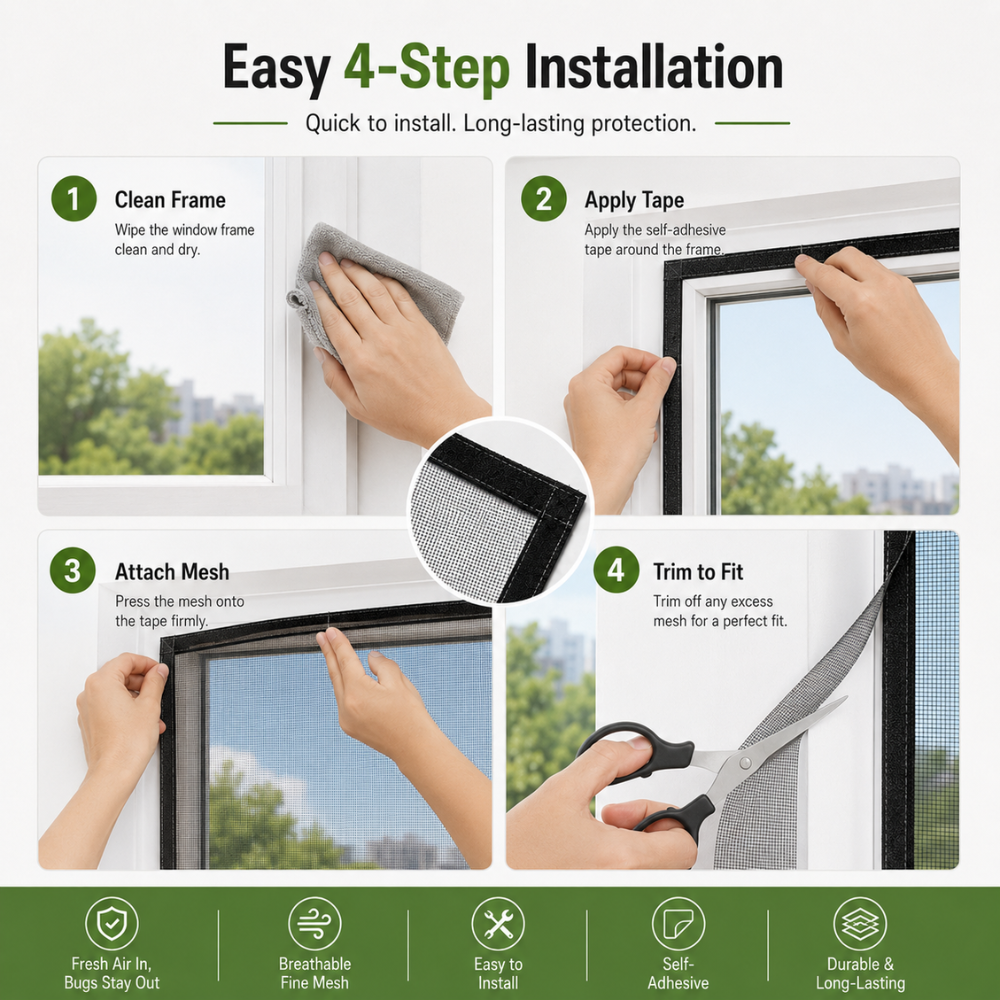 Easy 4-Step Installation

Quick to install. Long-lasting protection.

1 Clean Frame
Wipe the window frame clean and dry.

2 Apply Tape
Apply the self-adhesive tape around the frame.

3 Attach Mesh
Press the mesh onto the tape firmly.

4 Trim to Fit
Trim off any excess mesh for a perfect fit.

Fresh Air In, Bugs Stay Out

Breathable Fine Mesh

Easy to Install

Self-Adhesive

Durable & Long-Lasting